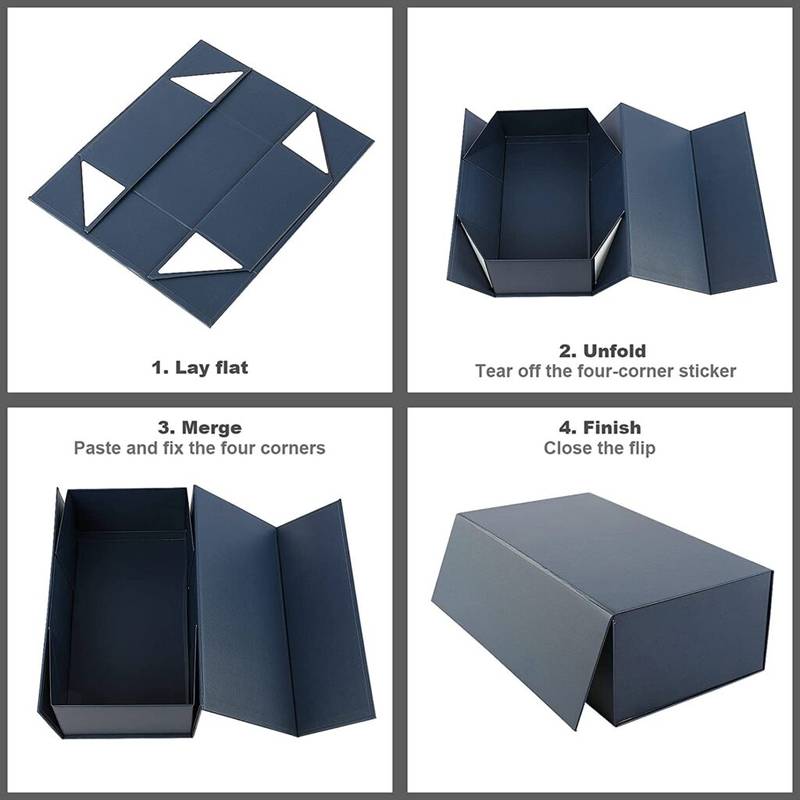 1. Lay flat

2. Unfold
Tear off the four-corner sticker

3. Merge
Paste and fix the four corners

4. Finish
Close the flip